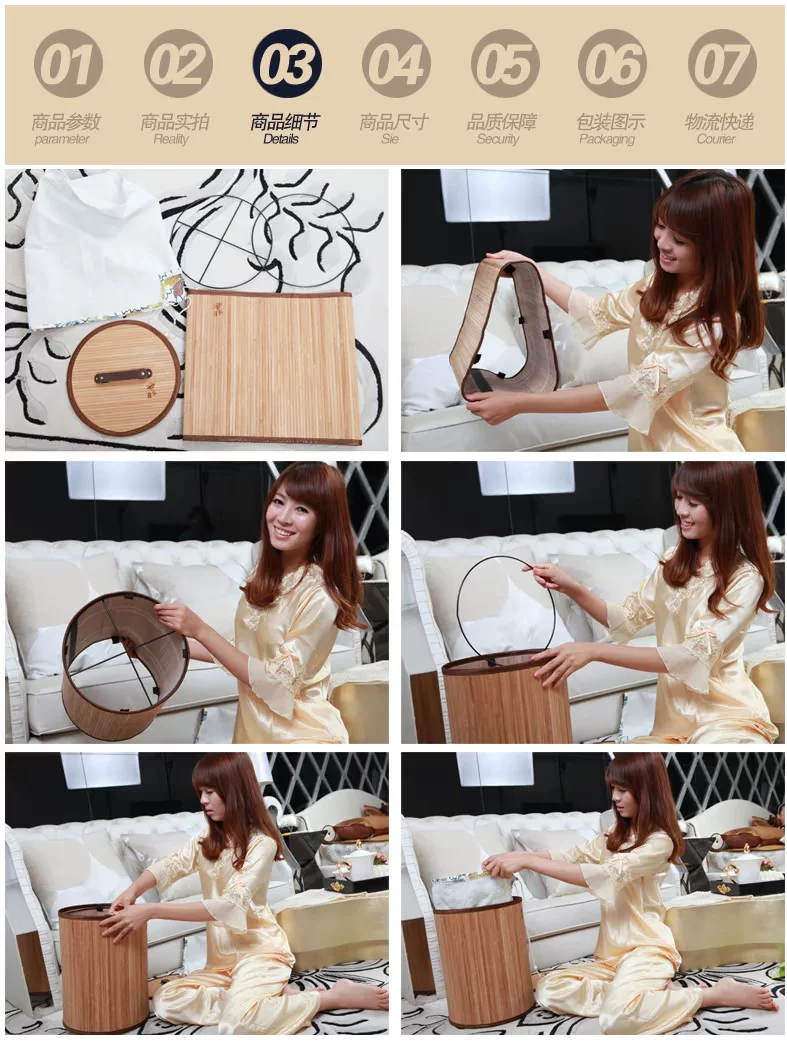 01
商品参数
parameter

02
商品实拍
Reality

03
商品细节
Details

04
商品尺寸
Sie

05
品质保障
Security

06
包装图示
Packaging

07
物流快递
Courier