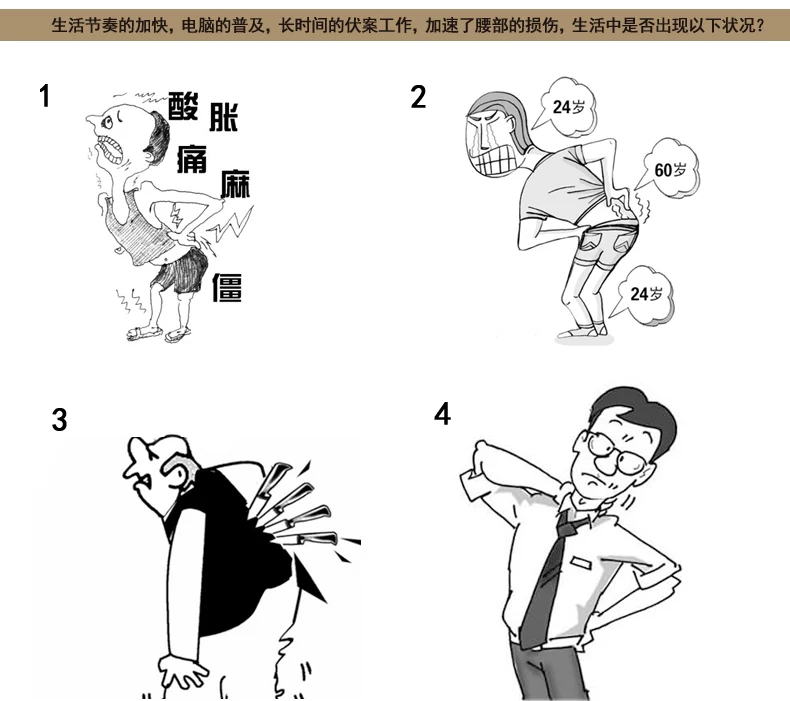 生活节奏的加快，电脑的普及，长时间的伏案工作，加速了腰部的损伤，生活中是否出现以下状况？

1

酸 胀
痛 麻
僵

2

24岁

60岁

24岁

3

4