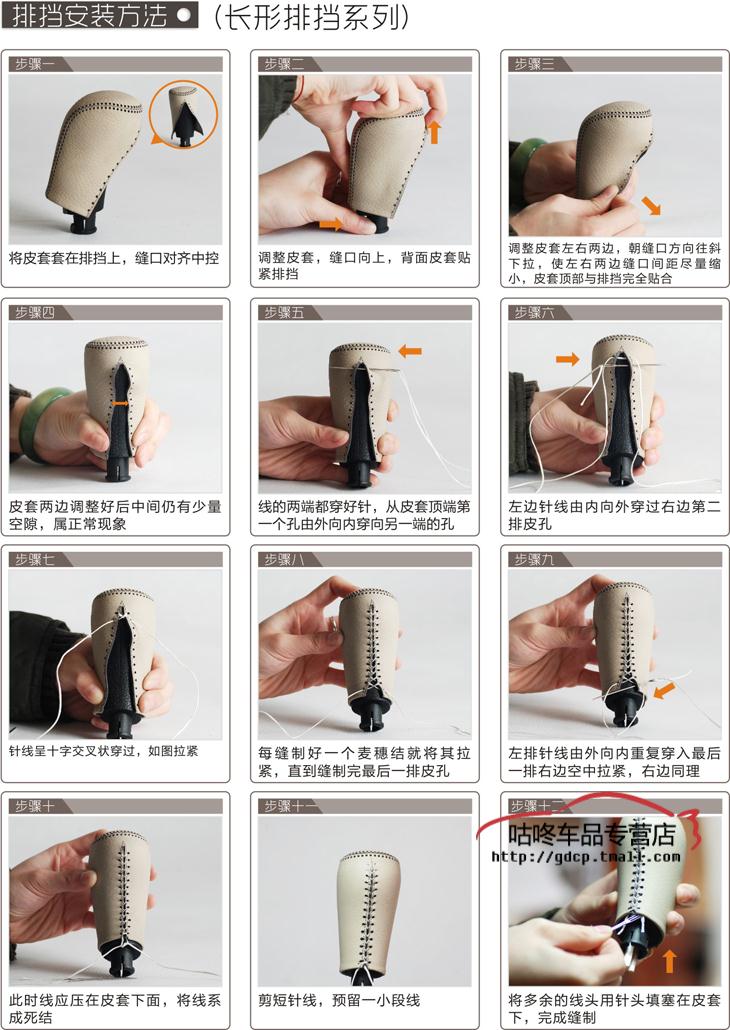 排挡安装方法（长形排挡系列）

步骤一
将皮套套在排挡上，缝口对齐中控

步骤二
调整皮套，缝口向上，背面皮套贴紧排挡

步骤三
调整皮套左右两边，朝缝口方向往斜下拉，使左右两边缝口间距尽量缩小，皮套顶部与排挡完全贴合

步骤四
皮套两边调整好后中间仍有少量空隙，属正常现象

步骤五
线的两端都穿好针，从皮套顶端第一个孔由外向内穿向另一端的孔

步骤六
左边针线由内向外穿过右边第二排皮孔

步骤七
针线呈十字交叉状穿过，如图拉紧

步骤八
每缝制好一个麦穗结就将其拉紧，直到缝制完最后一排皮孔

步骤九
左排针线由外向内重复穿入最后一排右边空中拉紧，右边同理

步骤十
此时线应压在皮套下面，将线系成死结

步骤十一
剪短针线，预留一小段线

步骤十二
咕咚车品专营店
http://gdcp.tmall.com
将多余的线头用针头填塞在皮套下，完成缝制