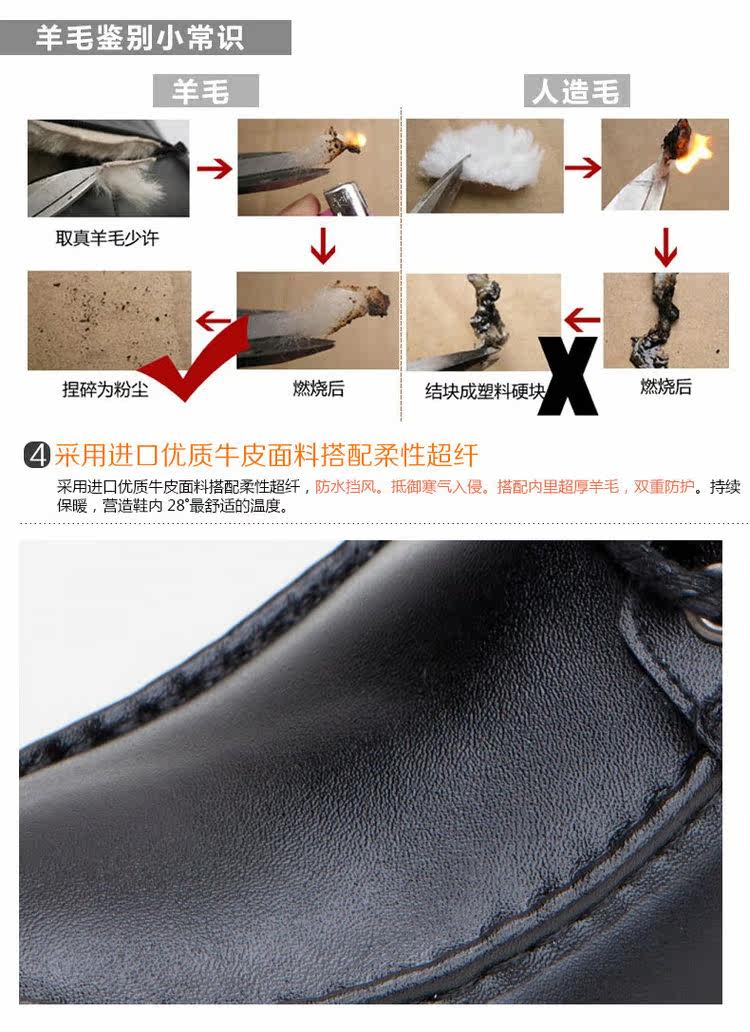 羊毛鉴别小常识

羊毛

取真羊毛少许

捏碎为粉尘

燃烧后

人造毛

结块成塑料硬块

燃烧后

4 采用进口优质牛皮面料搭配柔性超纤

采用进口优质牛皮面料搭配柔性超纤，防水挡风。抵御寒气入侵。搭配内里超厚羊毛，双重防护。持续保暖，营造鞋内 28°最舒适的温度。