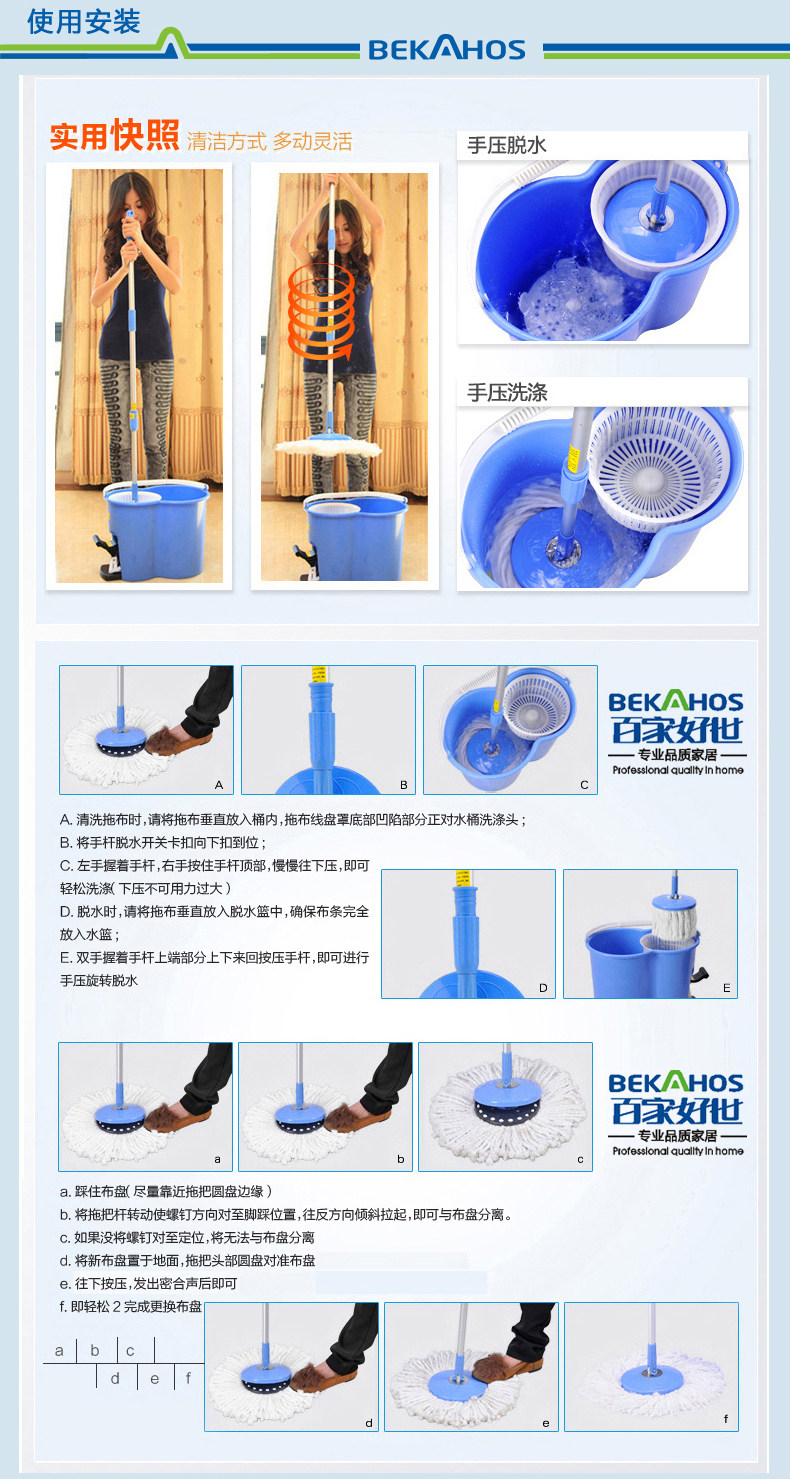 使用安装

BEKAHOS

实用快照 清洁方式 多动灵活

手压脱水

手压洗涤

A

B

C

BEKAHOS
百家好世
专业品质家居
Professional quality in home

A. 清洗拖布时，请将拖布垂直放入桶内，拖布线盘罩底部凹陷部分正对水桶洗涤头；
B. 将手杆脱水开关卡扣向下扣到位；
C. 左手握着手杆，右手按住手杆顶部，慢慢往下压，即可轻松洗涤（下压不可用力过大）
D. 脱水时，请将拖布垂直放入脱水篮中，确保布条完全放入水篮；
E. 双手握着手杆上端部分上下来回按压手杆，即可进行手压旋转脱水

D

E

a

b

c

BEKAHOS
百家好世
专业品质家居
Professional quality in home

a. 踩住布盘（尽量靠近拖把圆盘边缘）
b. 将拖把杆转动使螺钉方向对至脚踩位置，往反方向倾斜拉起，即可与布盘分离。
c. 如果没将螺钉对至定位，将无法与布盘分离
d. 将新布盘置于地面，拖把头部圆盘对准布盘
e. 往下按压，发出密合声后即可
f. 即轻松 2 完成更换布盘

a b c
d e f

d

e

f