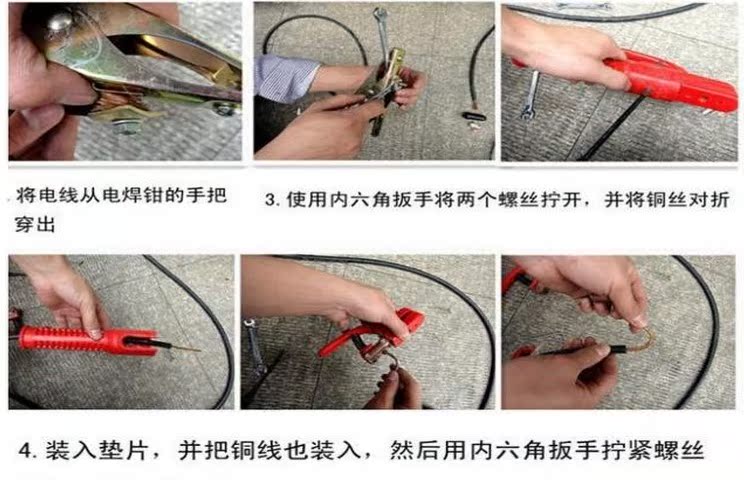 将电线从电焊钳的手把穿出

3. 使用内六角扳手将两个螺丝拧开，并将铜丝对折

4. 装入垫片，并把铜线也装入，然后用内六角扳手拧紧螺丝