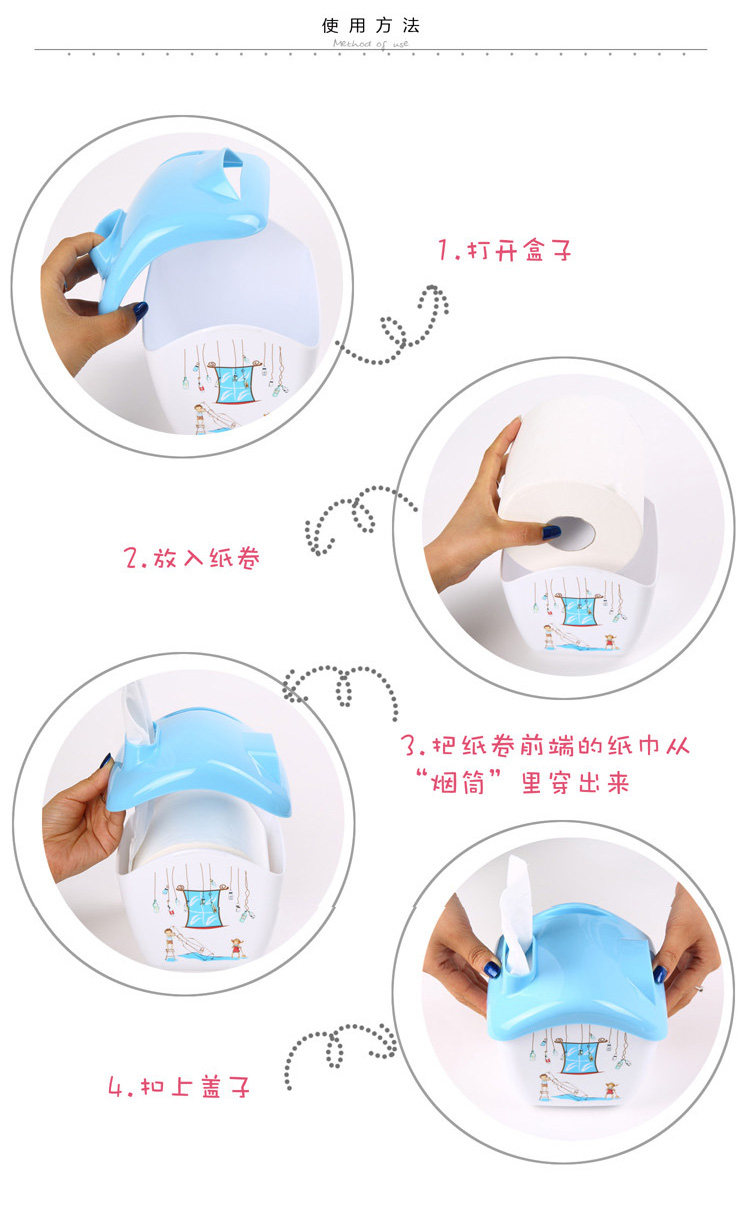 使用方法
Method of use

1.打开盒子

2.放入纸卷

3.把纸卷前端的纸巾从“烟筒”里穿出来

4.扣上盖子