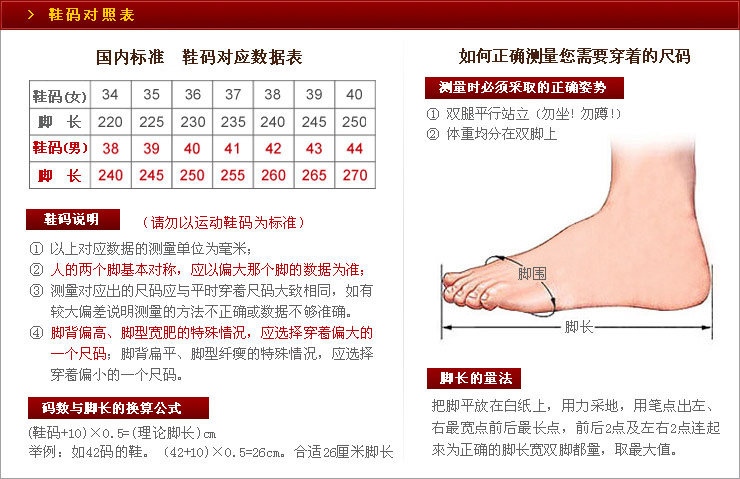 > 鞋码对照表

国内标准　鞋码对应数据表

| 鞋码(女) | 34 | 35 | 36 | 37 | 38 | 39 | 40 |
|---|---|---|---|---|---|---|---|
| 脚　长 | 220 | 225 | 230 | 235 | 240 | 245 | 250 |
| 鞋码(男) | 38 | 39 | 40 | 41 | 42 | 43 | 44 |
| 脚　长 | 240 | 245 | 250 | 255 | 260 | 265 | 270 |

鞋码说明　（请勿以运动鞋码为标准）

① 以上对应数据的测量单位为毫米；
② 人的两个脚基本对称，应以偏大那个脚的数据为准；
③ 测量对应出的尺码应与平时穿着尺码大致相同，如有较大偏差说明测量的方法不正确或数据不够准确。
④ 脚背偏高、脚型宽肥的特殊情况，应选择穿着偏大的一个尺码；脚背扁平、脚型纤瘦的特殊情况，应选择穿着偏小的一个尺码。

码数与脚长的换算公式

(鞋码+10)×0.5=(理论脚长)cm
举例：如42码的鞋。(42+10)×0.5=26cm。合适26厘米脚长

如何正确测量您需要穿着的尺码

测量时必须采取的正确姿势

① 双腿平行站立（勿坐！勿蹲！）
② 体重均分在双脚上

脚围
脚长

脚长的量法

把脚平放在白纸上，用力采地，用笔点出左、右最宽点前后最长点，前后2点及左右2点连起来为正确的脚长宽双脚都量，取最大值。