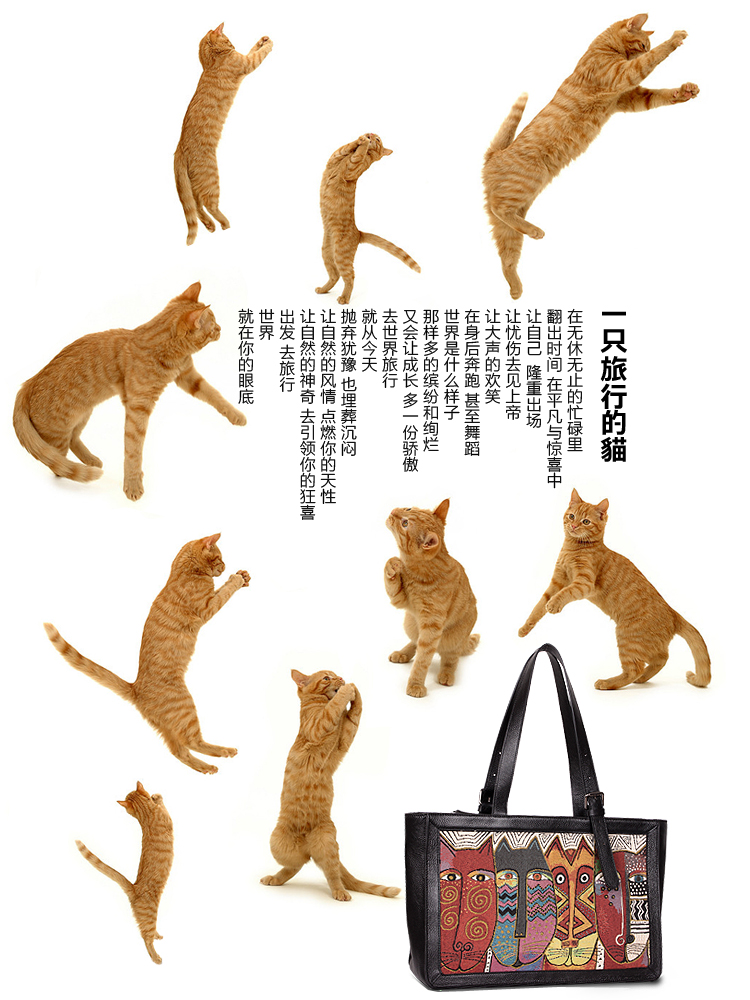 一只旅行的貓

在无休无止的忙碌里
翻出时间 在平凡与惊喜中
让自己 隆重出场
让忧伤去见上帝
让大声的欢笑
在身后奔跑 甚至舞蹈
世界是什么样子
那样多的缤纷和绚烂
又会让成长 多一份骄傲
去世界旅行
就从今天
抛弃犹豫 也埋葬沉闷
让自然的风情 点燃你的天性
让自然的神奇 去引领你的狂喜
出发 去旅行
世界
就在你的眼底