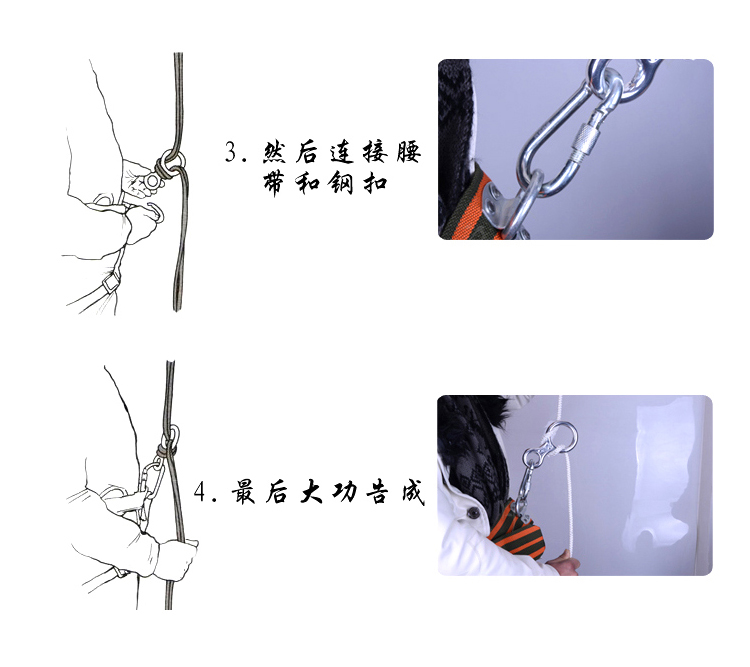 3. 然后连接腰带和钢扣

4. 最后大功告成