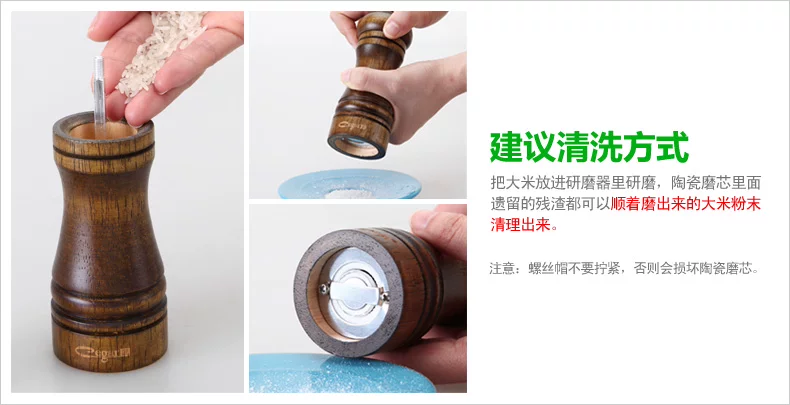 建议清洗方式

把大米放进研磨器里研磨，陶瓷磨芯里面遗留的残渣都可以顺着磨出来的大米粉末清理出来。

注意：螺丝帽不要拧紧，否则会损坏陶瓷磨芯。