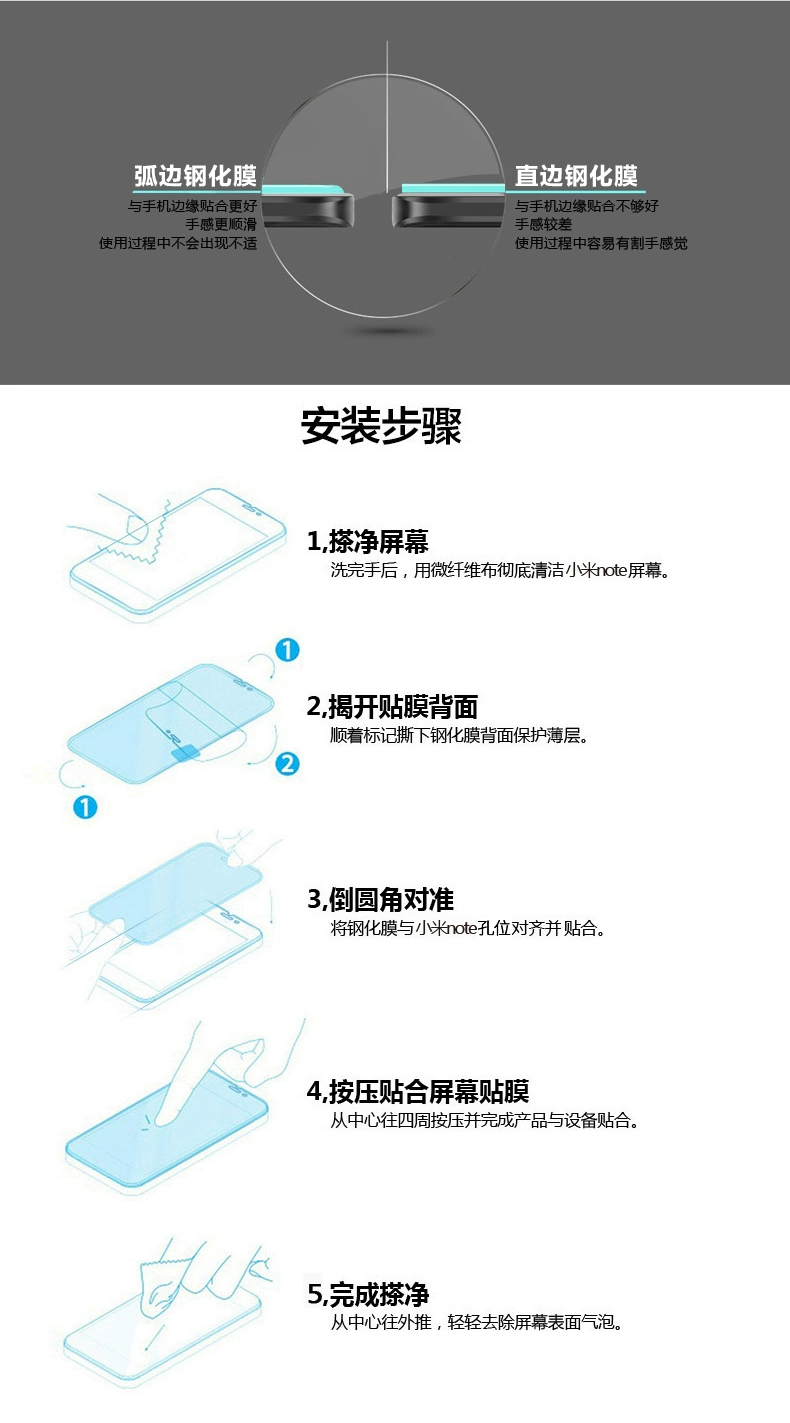 弧边钢化膜
与手机边缘贴合更好
手感更顺滑
使用过程中不会出现不适

直边钢化膜
与手机边缘贴合不够好
手感较差
使用过程中容易有割手感觉

安装步骤

1,搽净屏幕
洗完手后，用微纤维布彻底清洁小米note屏幕。

1
2
1
2,揭开贴膜背面
顺着标记撕下钢化膜背面保护薄层。

3,倒圆角对准
将钢化膜与小米note孔位对齐并贴合。

4,按压贴合屏幕贴膜
从中心往四周按压并完成产品与设备贴合。

5,完成搽净
从中心往外推，轻轻去除屏幕表面气泡。