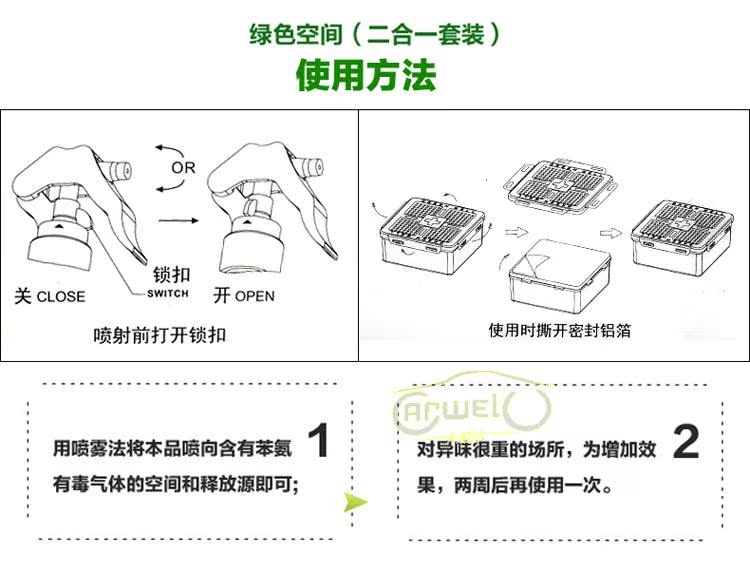 绿色空间（二合一套装）

使用方法

OR

关 CLOSE

锁扣
SWITCH

开 OPEN

喷射前打开锁扣

使用时撕开密封铝箔

CARWEL

用喷雾法将本品喷向含有苯氨有毒气体的空间和释放源即可;

1

对异味很重的场所，为增加效果，两周后再使用一次。

2