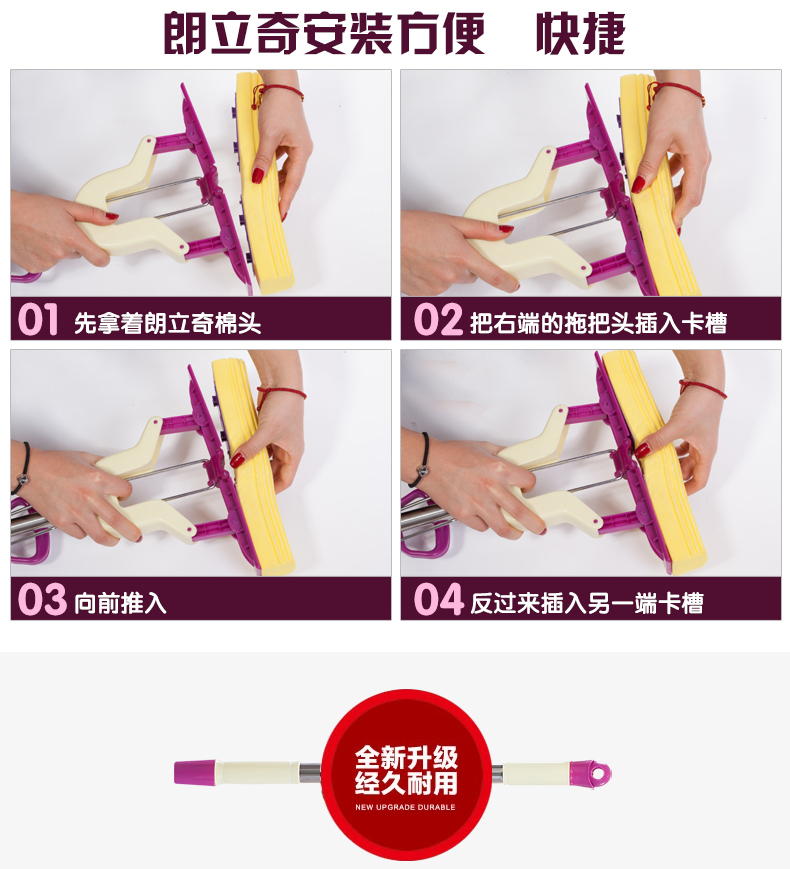 朗立奇安装方便 快捷

01 先拿着朗立奇棉头

02 把右端的拖把头插入卡槽

03 向前推入

04 反过来插入另一端卡槽

全新升级
经久耐用
NEW UPGRADE DURABLE