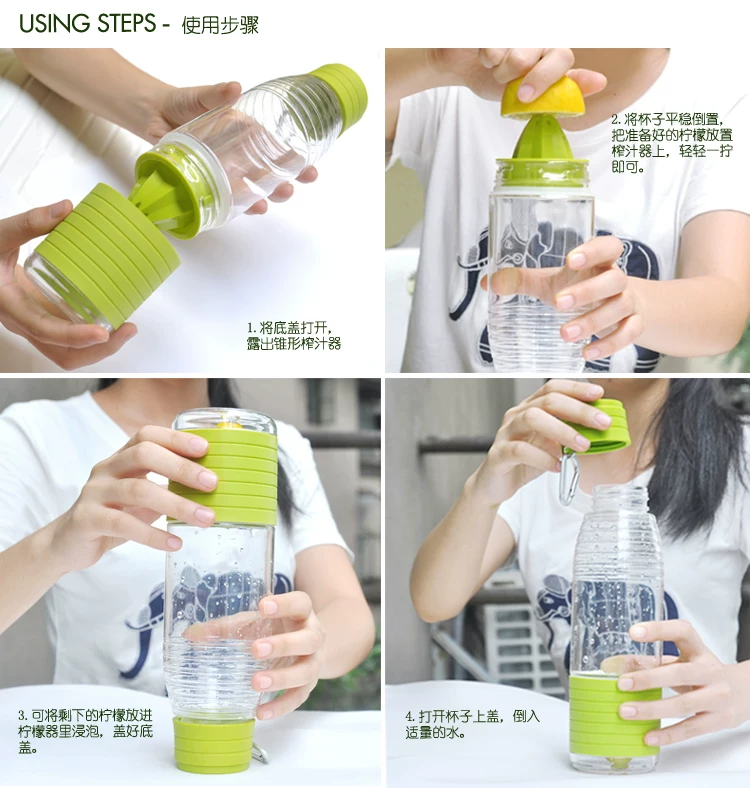 USING STEPS - 使用步骤

1. 将底盖打开，露出锥形榨汁器

2. 将杯子平稳倒置，把准备好的柠檬放置榨汁器上，轻轻一拧即可。

3. 可将剩下的柠檬放进柠檬器里浸泡，盖好底盖。

4. 打开杯子上盖，倒入适量的水。