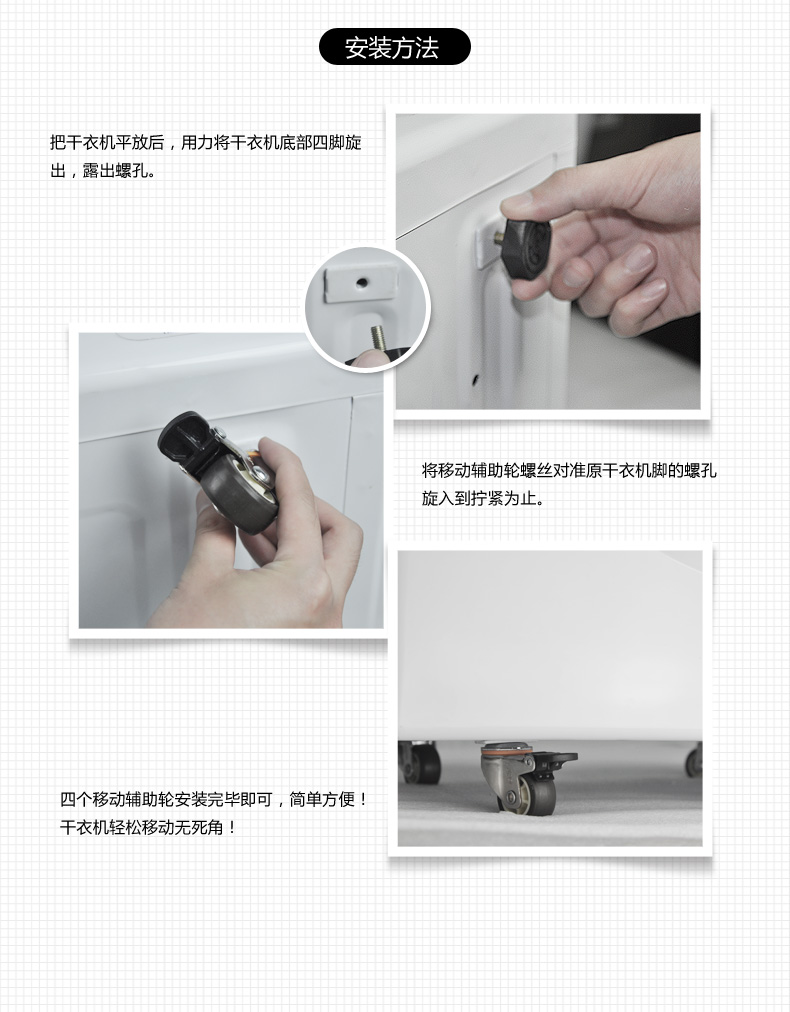 安装方法

把干衣机平放后，用力将干衣机底部四脚旋出，露出螺孔。

将移动辅助轮螺丝对准原干衣机脚的螺孔旋入到拧紧为止。

四个移动辅助轮安装完毕即可，简单方便！干衣机轻松移动无死角！