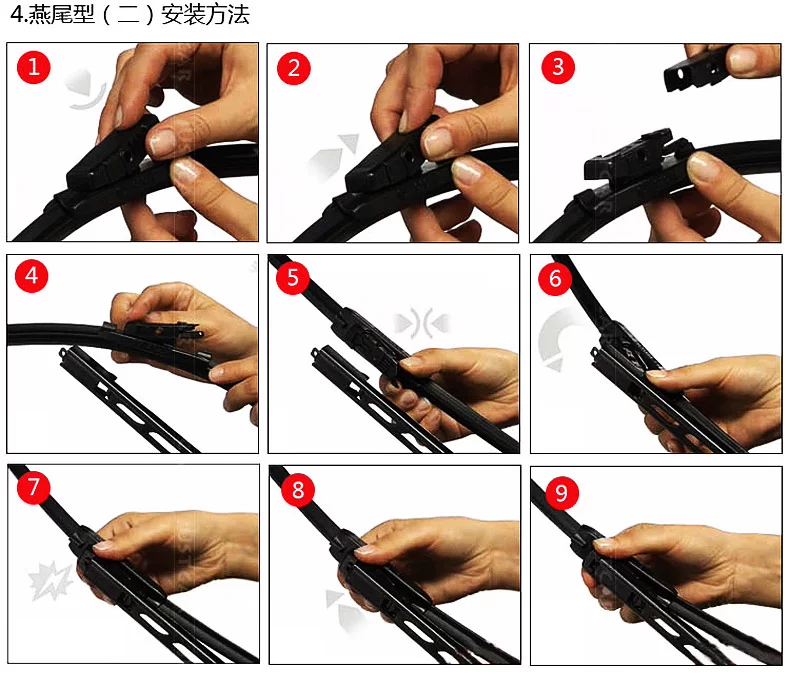 4.燕尾型（二）安装方法

1

2

3

4

5

6

7

8

9