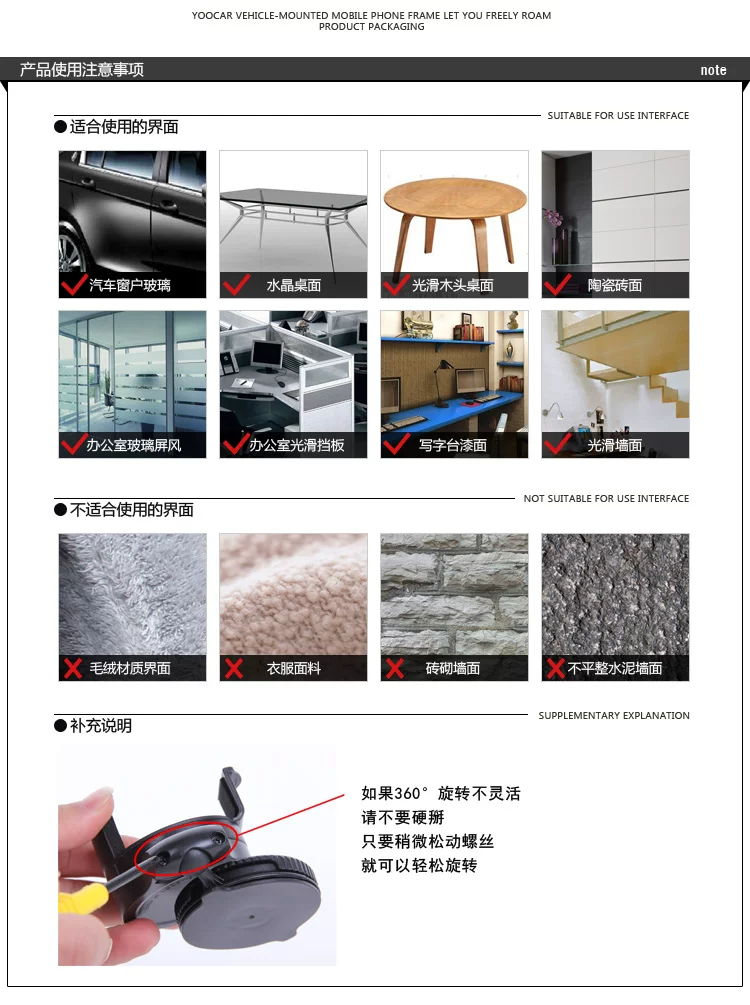 YOOCAR VEHICLE-MOUNTED MOBILE PHONE FRAME LET YOU FREELY ROAM
PRODUCT PACKAGING

产品使用注意事项

note

●适合使用的界面

SUITABLE FOR USE INTERFACE

汽车窗户玻璃

水晶桌面

光滑木头桌面

陶瓷砖面

办公室玻璃屏风

办公室光滑挡板

写字台漆面

光滑墙面

●不适合使用的界面

NOT SUITABLE FOR USE INTERFACE

毛绒材质界面

衣服面料

砖砌墙面

不平整水泥墙面

●补充说明

SUPPLEMENTARY EXPLANATION

如果360°旋转不灵活
请不要硬掰
只要稍微松动螺丝
就可以轻松旋转