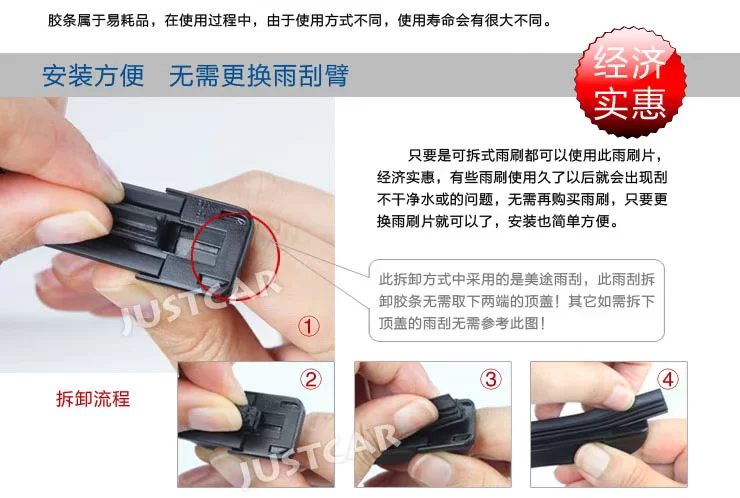 胶条属于易耗品，在使用过程中，由于使用方式不同，使用寿命会有很大不同。

安装方便 无需更换雨刮臂

经济实惠

只要是可拆式雨刷都可以使用此雨刷片，经济实惠，有些雨刷使用久了以后就会出现刮不干净水或的问题，无需再购买雨刷，只要更换雨刷片就可以了，安装也简单方便。

此拆卸方式中采用的是美途雨刮，此雨刮拆卸胶条无需取下两端的顶盖！其它如需拆下顶盖的雨刮无需参考此图！

JUSTCAR

①

拆卸流程

②

③

④

JUSTCAR