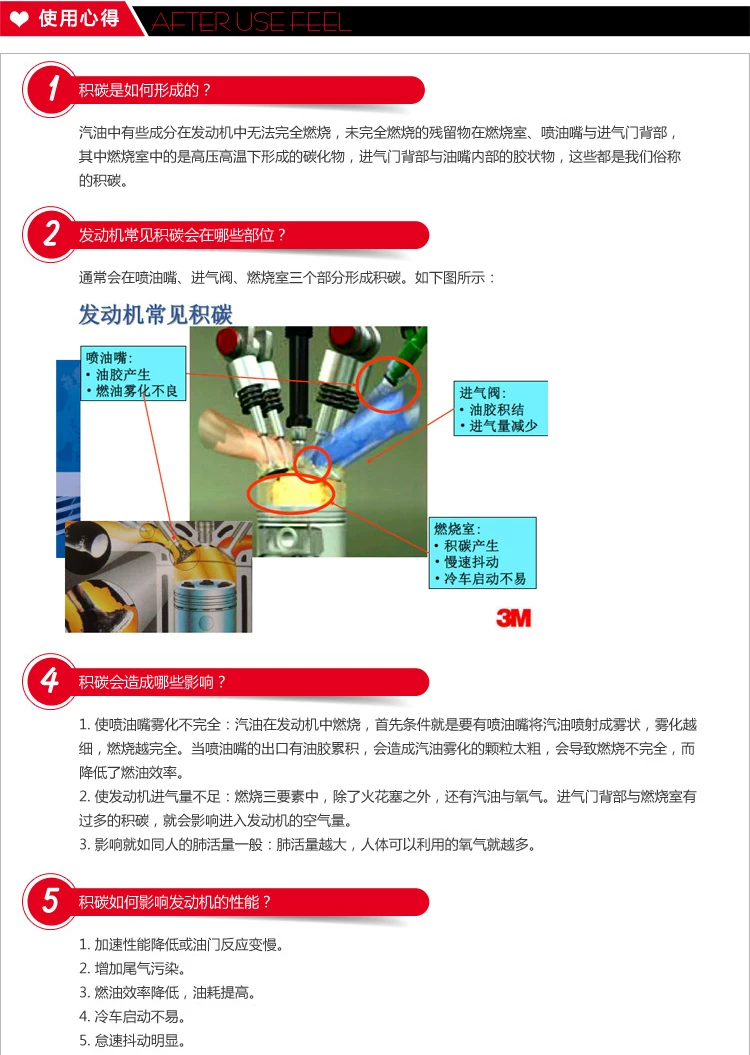 使用心得 AFTER USE FEEL

1 积碳是如何形成的？

汽油中有些成分在发动机中无法完全燃烧，未完全燃烧的残留物在燃烧室、喷油嘴与进气门背部，其中燃烧室中的是高压高温下形成的碳化物，进气门背部与油嘴内部的胶状物，这些都是我们俗称的积碳。

2 发动机常见积碳会在哪些部位？

通常会在喷油嘴、进气阀、燃烧室三个部分形成积碳。如下图所示：

发动机常见积碳

喷油嘴:
• 油胶产生
• 燃油雾化不良

进气阀:
• 油胶积结
• 进气量减少

燃烧室:
• 积碳产生
• 慢速抖动
• 冷车启动不易

3M

4 积碳会造成哪些影响？

1. 使喷油嘴雾化不完全：汽油在发动机中燃烧，首先条件就是要有喷油嘴将汽油喷射成雾状，雾化越细，燃烧越完全。当喷油嘴的出口有油胶累积，会造成汽油雾化的颗粒太粗，会导致燃烧不完全，而降低了燃油效率。
2. 使发动机进气量不足：燃烧三要素中，除了火花塞之外，还有汽油与氧气。进气门背部与燃烧室有过多的积碳，就会影响进入发动机的空气量。
3. 影响就如同人的肺活量一般：肺活量越大，人体可以利用的氧气就越多。

5 积碳如何影响发动机的性能？

1. 加速性能降低或油门反应变慢。
2. 增加尾气污染。
3. 燃油效率降低，油耗提高。
4. 冷车启动不易。
5. 怠速抖动明显。