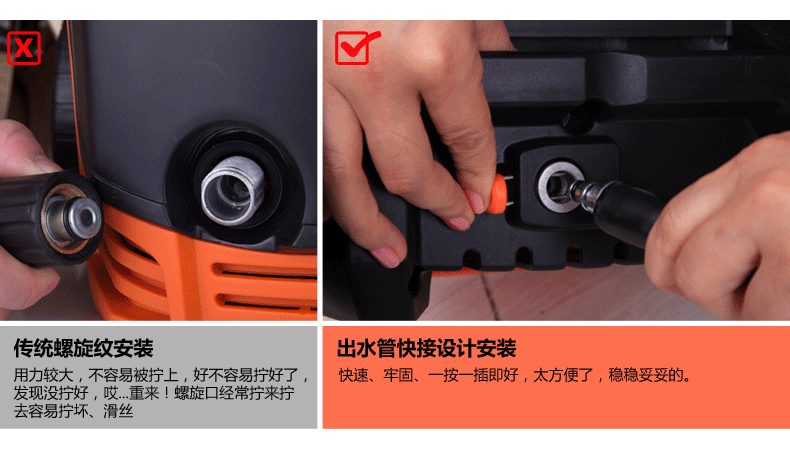 传统螺旋纹安装

用力较大，不容易被拧上，好不容易拧好了，发现没拧好，哎...重来！螺旋口经常拧来拧去容易拧坏、滑丝

出水管快接设计安装

快速、牢固、一按一插即好，太方便了，稳稳妥妥的。