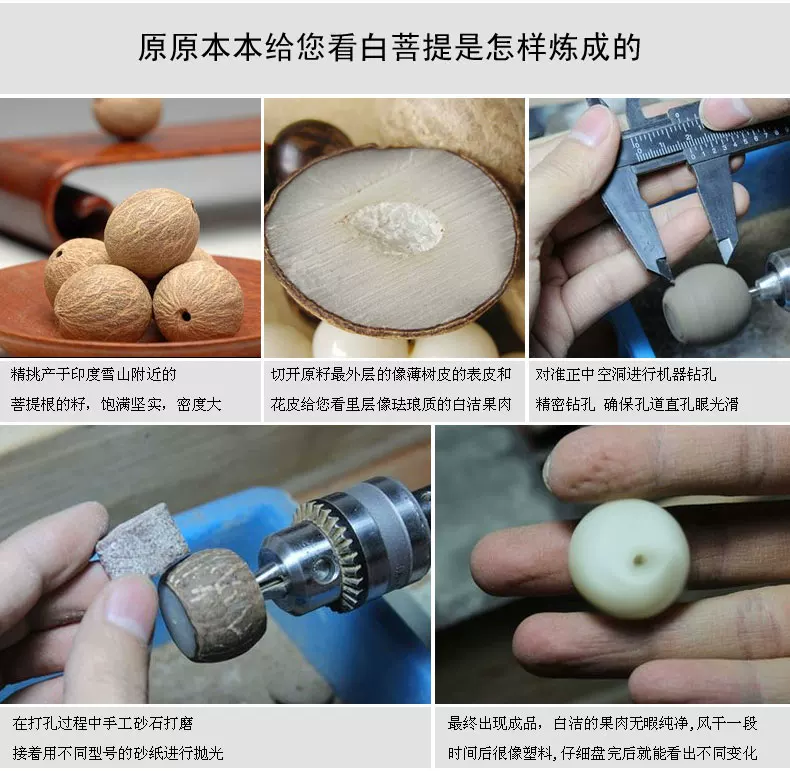 原原本本给您看白菩提是怎样炼成的

精挑产于印度雪山附近的
菩提根的籽，饱满坚实，密度大

切开原籽最外层的像薄树皮的表皮和
花皮给您看里层像珐琅质的白洁果肉

对准正中空洞进行机器钻孔
精密钻孔 确保孔道直孔眼光滑

在打孔过程中手工砂石打磨
接着用不同型号的砂纸进行抛光

最终出现成品，白洁的果肉无暇纯净，风干一段
时间后很像塑料，仔细盘完后就能看出不同变化