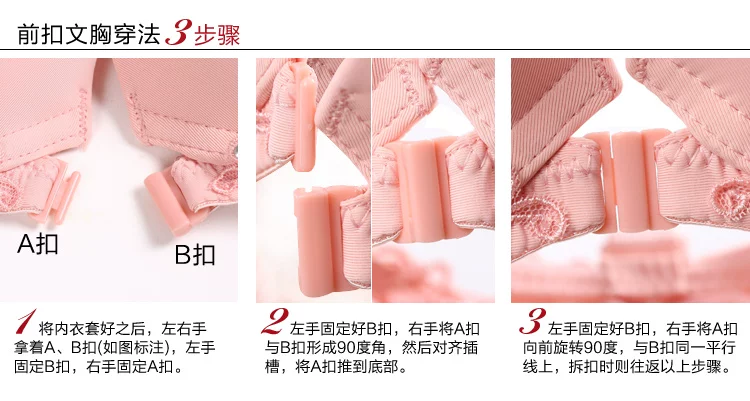 前扣文胸穿法 3 步骤

A扣

B扣

1 将内衣套好之后，左右手拿着A、B扣(如图标注)，左手固定B扣，右手固定A扣。

2 左手固定好B扣，右手将A扣与B扣形成90度角，然后对齐插槽，将A扣推到底部。

3 左手固定好B扣，右手将A扣向前旋转90度，与B扣同一平行线上，拆扣时则往返以上步骤。