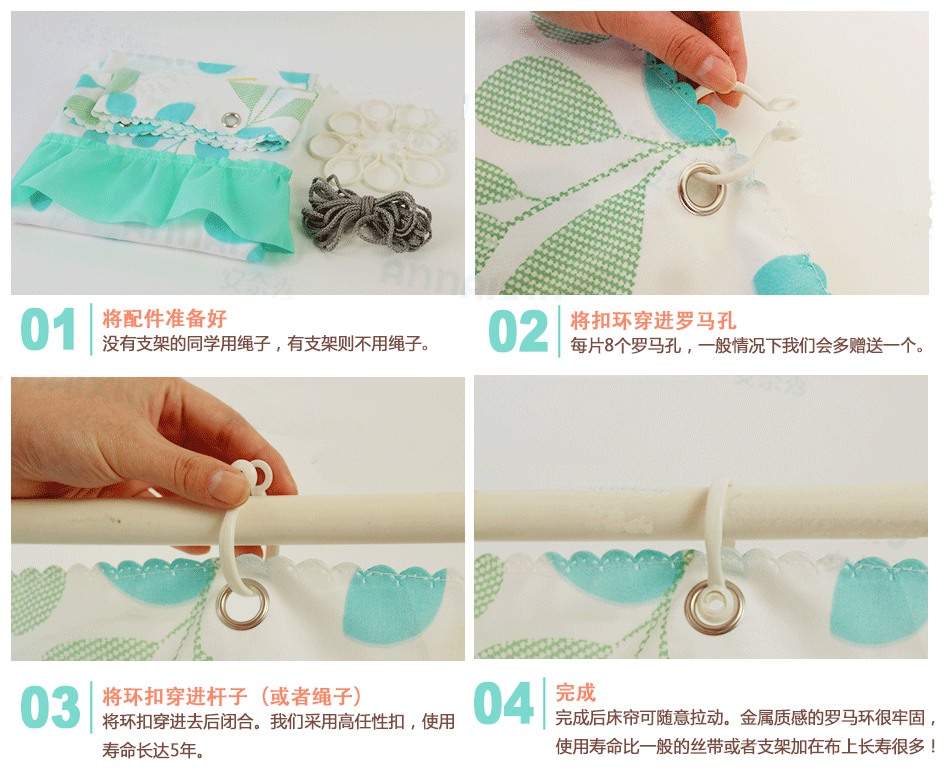 01 将配件准备好
没有支架的同学用绳子，有支架则不用绳子。

02 将扣环穿进罗马孔
每片8个罗马孔，一般情况下我们会多赠送一个。

03 将环扣穿进杆子（或者绳子）
将环扣穿进去后闭合。我们采用高任性扣，使用寿命长达5年。

04 完成
完成后床帘可随意拉动。金属质感的罗马环很牢固，使用寿命比一般的丝带或者支架加在布上长寿很多！