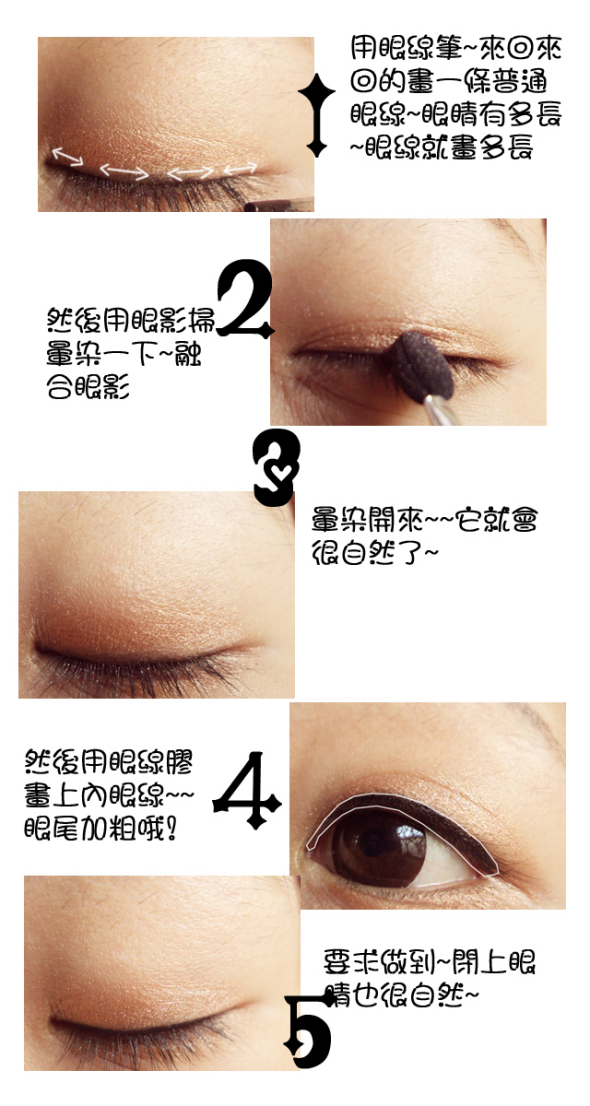 用眼線筆~來回來回的畫一條普通眼線~眼睛有多長~眼線就畫多長

2

然後用眼影掃暈染一下~融合眼影

3

暈染開來~~它就會很自然了~

然後用眼線膠畫上內眼線~~眼尾加粗哦!

4

要求做到~閉上眼睛也很自然~

5