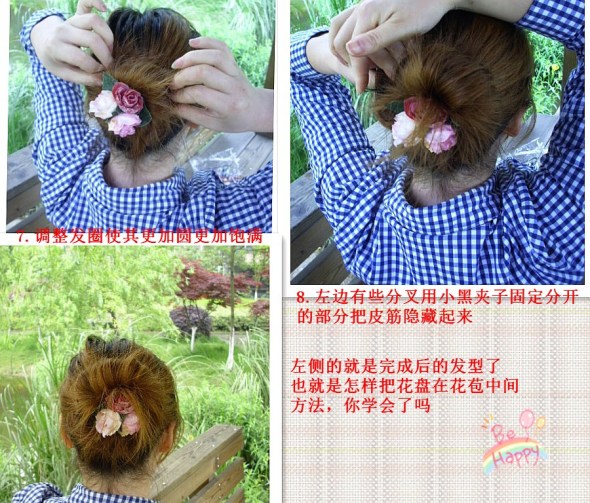 7. 调整发圈使其更加圆更加饱满

8. 左边有些分叉用小黑夹子固定分开的部分把皮筋隐藏起来

左侧的就是完成后的发型了
也就是怎样把花盘在花苞中间
方法，你学会了吗

Be Happy